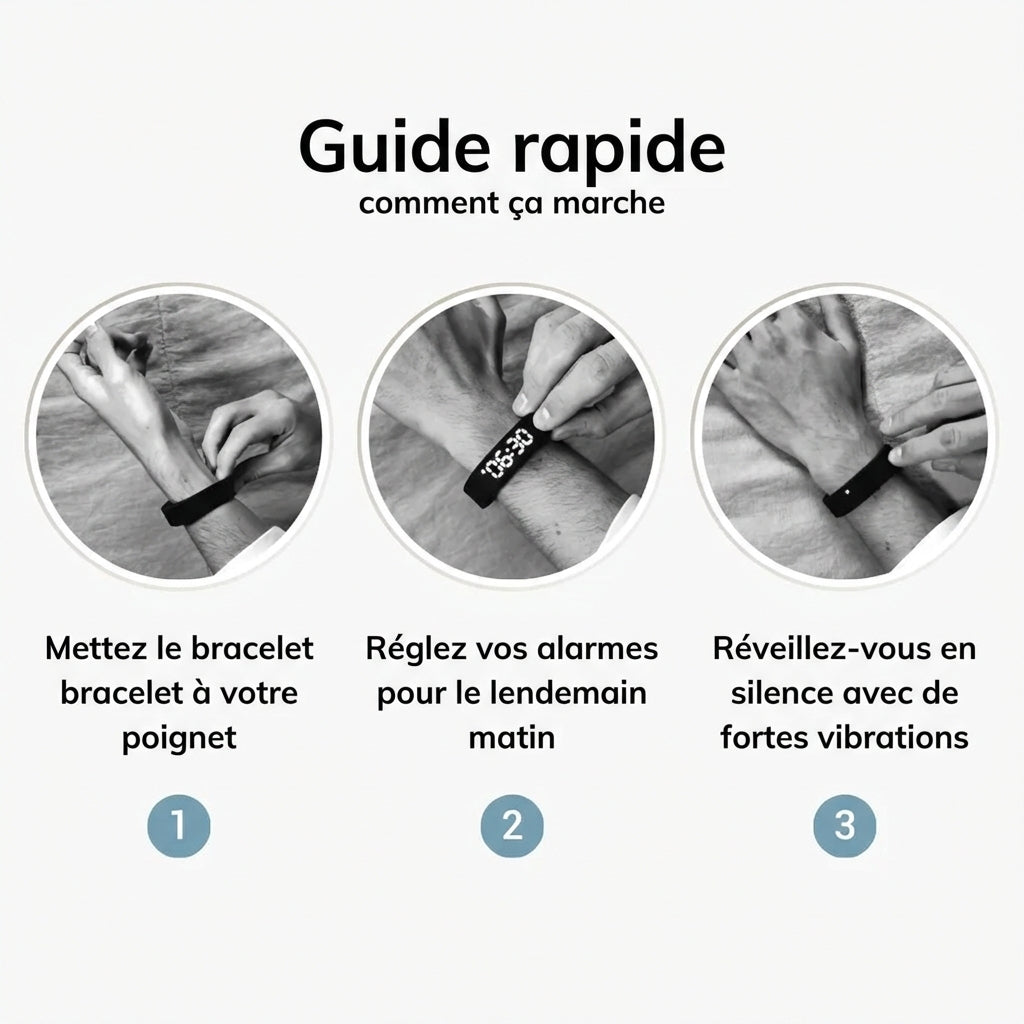 Guide rapide
comment ça marche

06:30

Mettez le bracelet bracelet à votre poignet

1

Réglez vos alarmes pour le lendemain matin

2

Réveillez-vous en silence avec de fortes vibrations

3