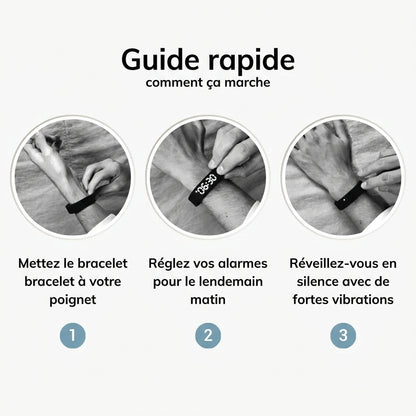 Guide rapide
comment ça marche

06:30

Mettez le bracelet bracelet à votre poignet

1

Réglez vos alarmes pour le lendemain matin

2

Réveillez-vous en silence avec de fortes vibrations

3